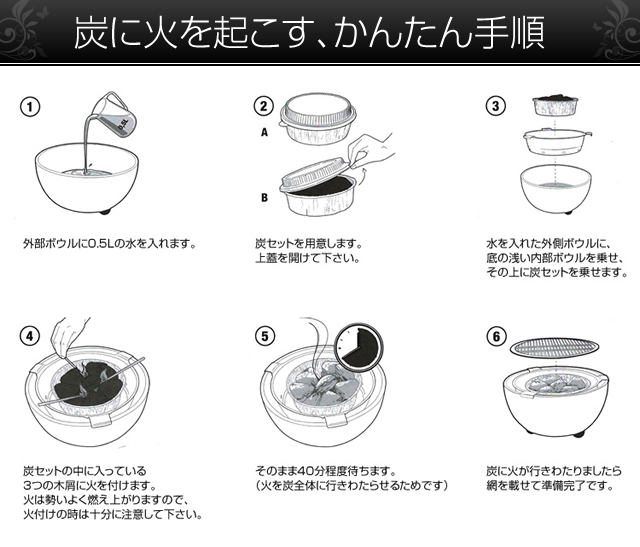 炭に火を起こす、かんたん手順

1

0.5L

外部ボウルに0.5Lの水を入れます。

2

A

B

炭セットを用意します。
上蓋を開けて下さい。

3

水を入れた外側ボウルに、
底の浅い内部ボウルを乗せ、
その上に炭セットを乗せます。

4

炭セットの中に入っている
3つの木屑に火を付けます。
火は勢いよく燃え上がりますので、
火付けの時は十分に注意して下さい。

5

そのまま40分程度待ちます。
（火を炭全体に行きわたらせるためです）

6

炭に火が行きわたりましたら
網を載せて準備完了です。